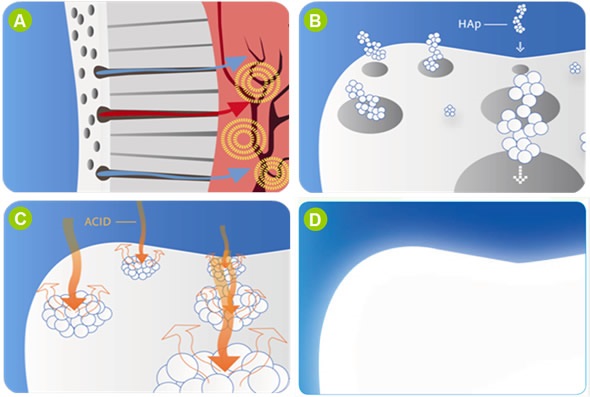 A

B

HAp

C

ACID

D