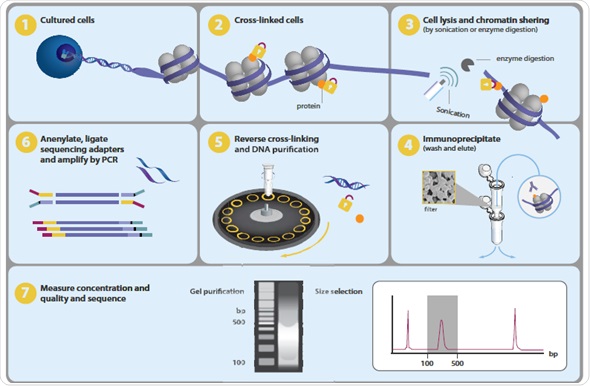 1 Cultured cells

2 Cross-linked cells

protein

3 Cell lysis and chromatin shering (by sonication or enzyme digestion)

enzyme digestion

Sonication

6 Anenylate, ligate sequencing adapters and amplify by PCR

5 Reverse cross-linking and DNA purification

4 Immunoprecipitate (wash and elute)

filter

7 Measure concentration and quality and sequence

Gel purification

bp

500

100

Size selection

100

500

bp