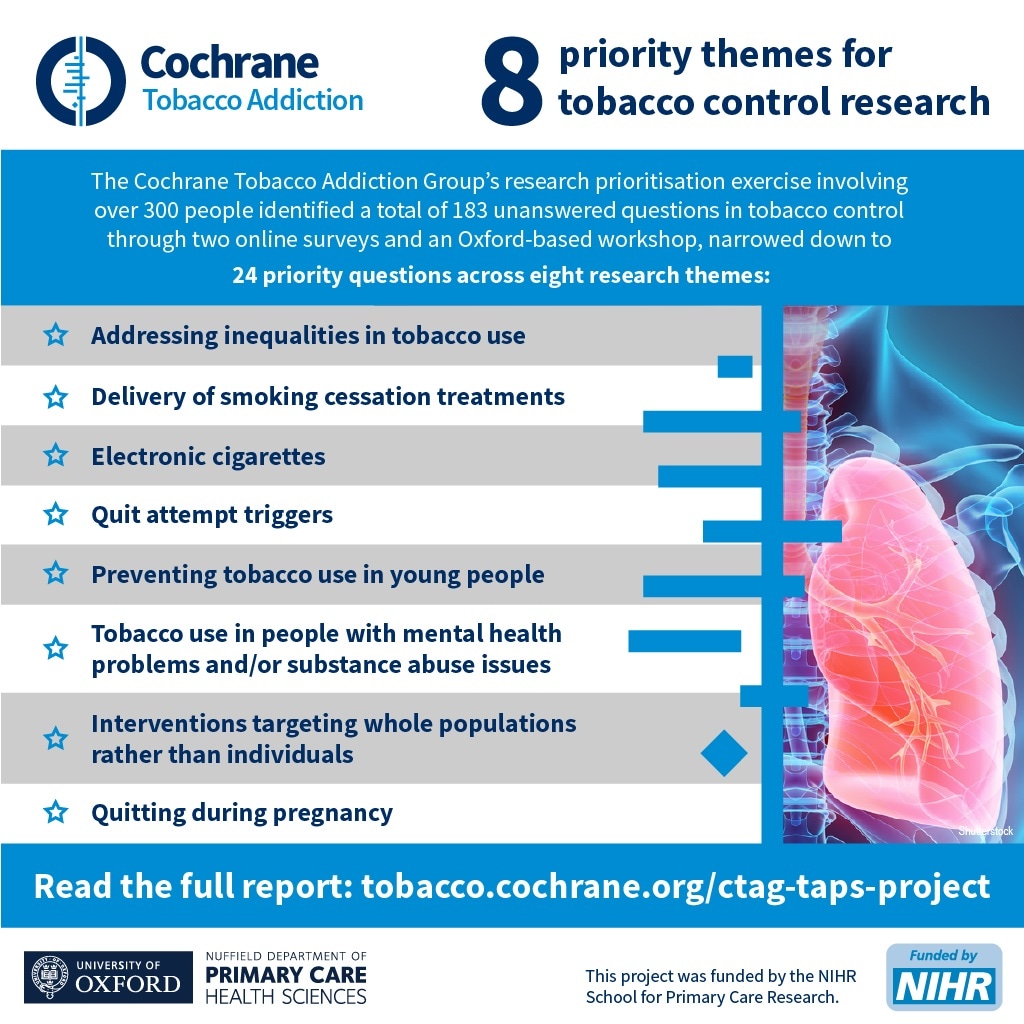 Cochrane
Tobacco Addiction

8 priority themes for tobacco control research

The Cochrane Tobacco Addiction Group's research prioritisation exercise involving over 300 people identified a total of 183 unanswered questions in tobacco control through two online surveys and an Oxford-based workshop, narrowed down to

24 priority questions across eight research themes:

Addressing inequalities in tobacco use

Delivery of smoking cessation treatments

Electronic cigarettes

Quit attempt triggers

Preventing tobacco use in young people

Tobacco use in people with mental health problems and/or substance abuse issues

Interventions targeting whole populations rather than individuals

Quitting during pregnancy

Shutterstock

Read the full report: tobacco.cochrane.org/ctag-taps-project

UNIVERSITY OF OXFORD

NUFFIELD DEPARTMENT OF PRIMARY CARE HEALTH SCIENCES

This project was funded by the NIHR School for Primary Care Research.

Funded by NIHR