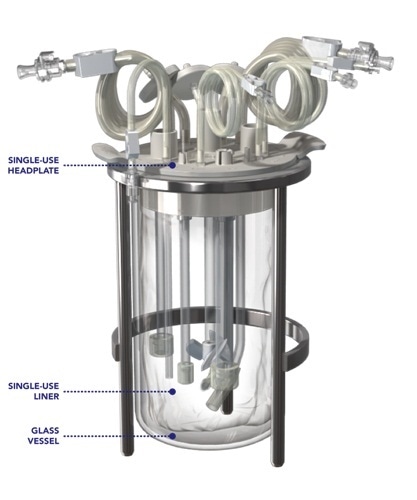 SINGLE-USE HEADPLATE

SINGLE-USE LINER

GLASS VESSEL