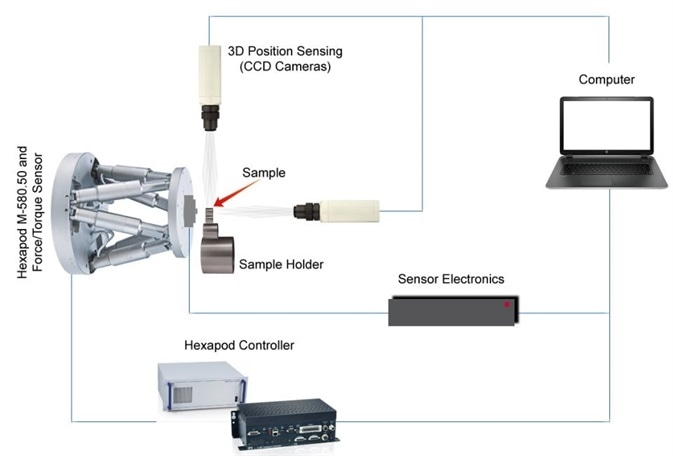 3D Position Sensing
(CCD Cameras)

Computer

Hexapod M-580.50 and Force/Torque Sensor

Sample

Sample Holder

Sensor Electronics

Hexapod Controller