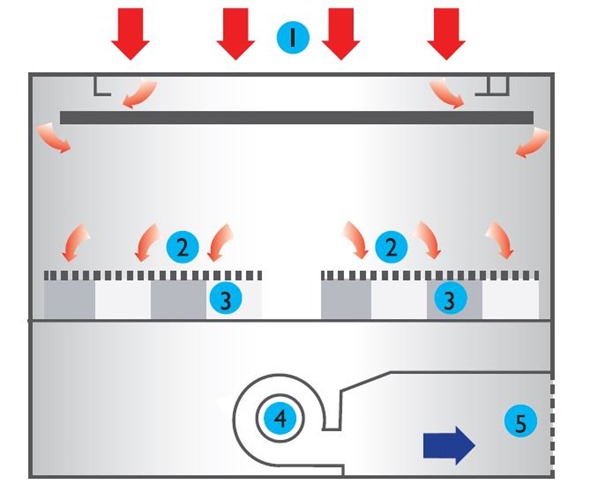 1
2
2
3
3
4
5