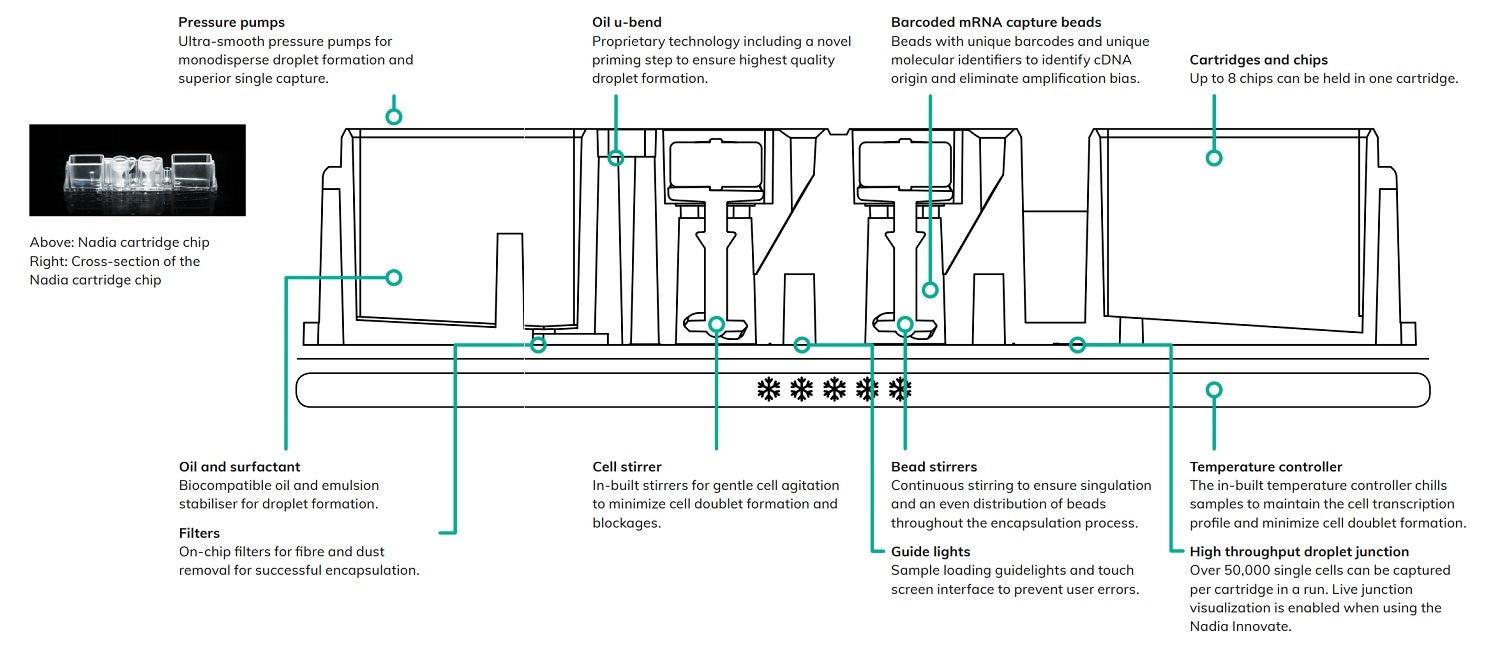 Pressure pumps
Ultra-smooth pressure pumps for monodisperse droplet formation and superior single capture.

Oil u-bend
Proprietary technology including a novel priming step to ensure highest quality droplet formation.

Barcoded mRNA capture beads
Beads with unique barcodes and unique molecular identifiers to identify cDNA origin and eliminate amplification bias.

Cartridges and chips
Up to 8 chips can be held in one cartridge.

Above: Nadia cartridge chip
Right: Cross-section of the Nadia cartridge chip

Oil and surfactant
Biocompatible oil and emulsion stabiliser for droplet formation.

Filters
On-chip filters for fibre and dust removal for successful encapsulation.

Cell stirrer
In-built stirrers for gentle cell agitation to minimize cell doublet formation and blockages.

Bead stirrers
Continuous stirring to ensure singulation and an even distribution of beads throughout the encapsulation process.

Guide lights
Sample loading guidelights and touch screen interface to prevent user errors.

Temperature controller
The in-built temperature controller chills samples to maintain the cell transcription profile and minimize cell doublet formation.

High throughput droplet junction
Over 50,000 single cells can be captured per cartridge in a run. Live junction visualization is enabled when using the Nadia Innovate.