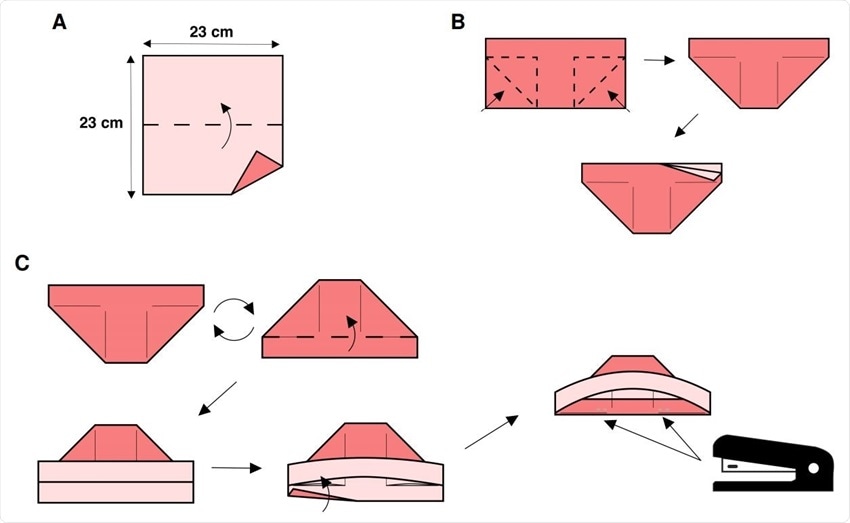 A

23 cm

23 cm

B

C