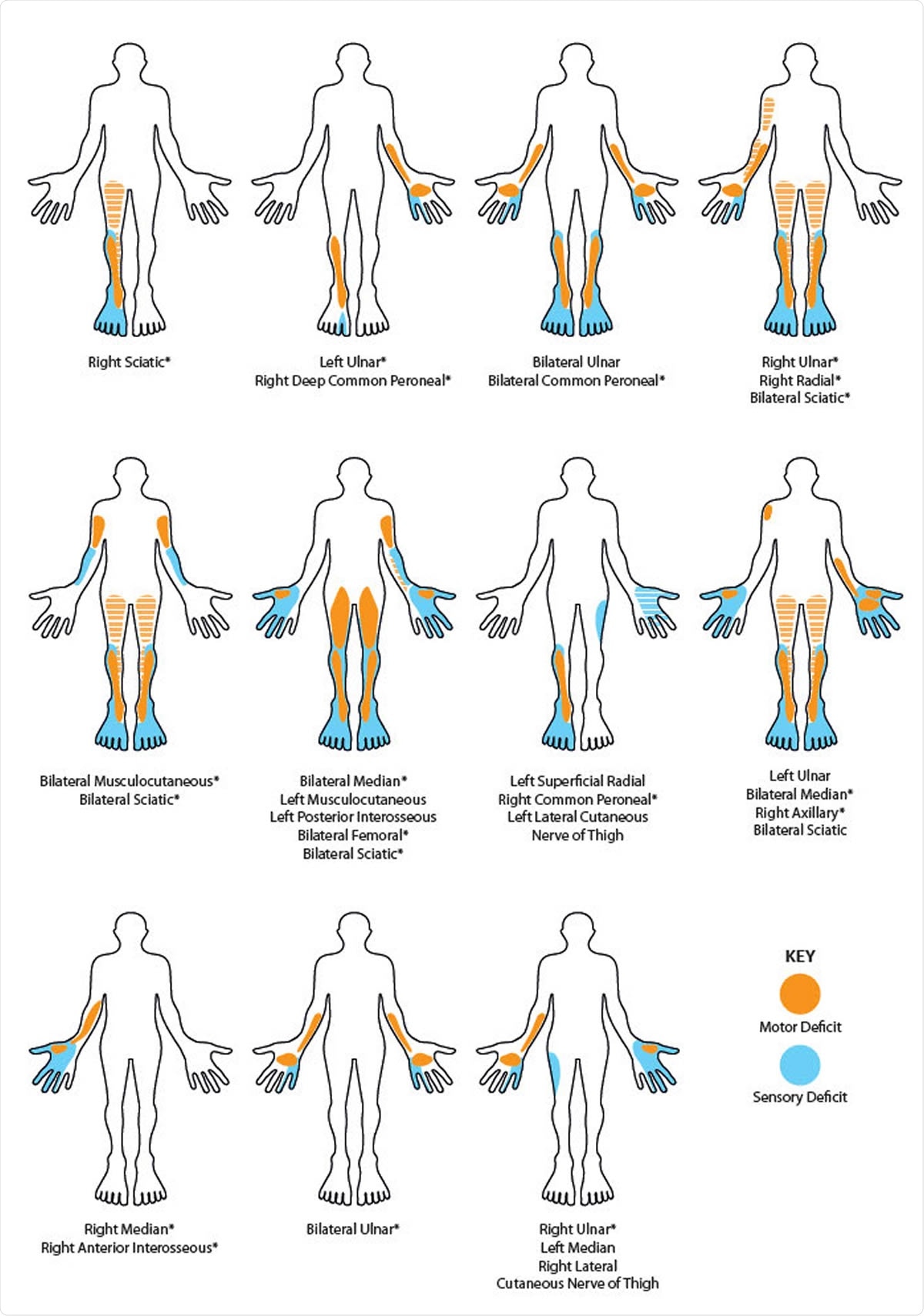 Right Sciatic*

Left Ulnar*
Right Deep Common Peroneal*

Bilateral Ulnar
Bilateral Common Peroneal*

Right Ulnar*
Right Radial*
Bilateral Sciatic*

Bilateral Musculocutaneous*
Bilateral Sciatic*

Bilateral Median*
Left Musculocutaneous
Left Posterior Interosseous
Bilateral Femoral*
Bilateral Sciatic*

Left Superficial Radial
Right Common Peroneal*
Left Lateral Cutaneous
Nerve of Thigh

Left Ulnar
Bilateral Median*
Right Axillary*
Bilateral Sciatic

Right Median*
Right Anterior Interosseous*

Bilateral Ulnar*

Right Ulnar*
Left Median
Right Lateral
Cutaneous Nerve of Thigh

KEY
Motor Deficit
Sensory Deficit