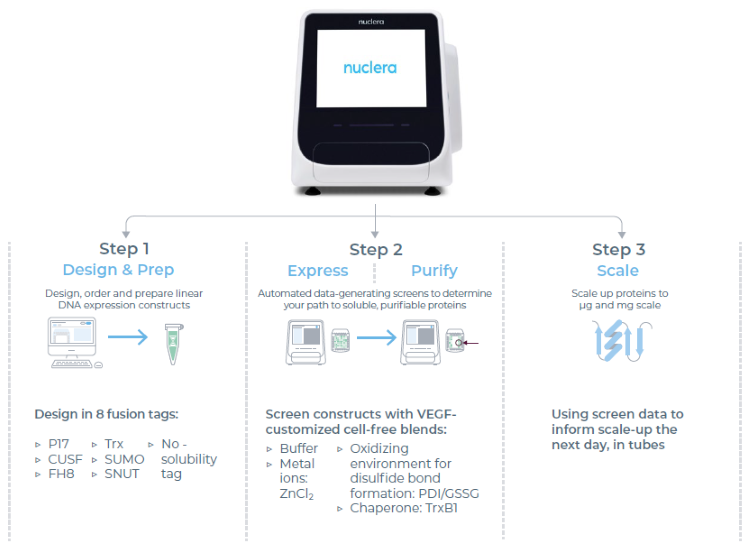 nuclera

nuclera

Step 1
Design & Prep
Design, order and prepare linear DNA expression constructs

Design in 8 fusion tags:
▹ P17
▹ CUSF
▹ FH8
▹ Trx
▹ SUMO
▹ SNUT
▹ No - solubility tag

Step 2
Express
Purify
Automated data-generating screens to determine your path to soluble, purifiable proteins

Screen constructs with VEGF-customized cell-free blends:
▹ Buffer
▹ Metal ions: $ZnCl_2$
▹ Oxidizing environment for disulfide bond formation: PDI/GSSG
▹ Chaperone: TrxB1

Step 3
Scale
Scale up proteins to µg and mg scale

Using screen data to inform scale-up the next day, in tubes