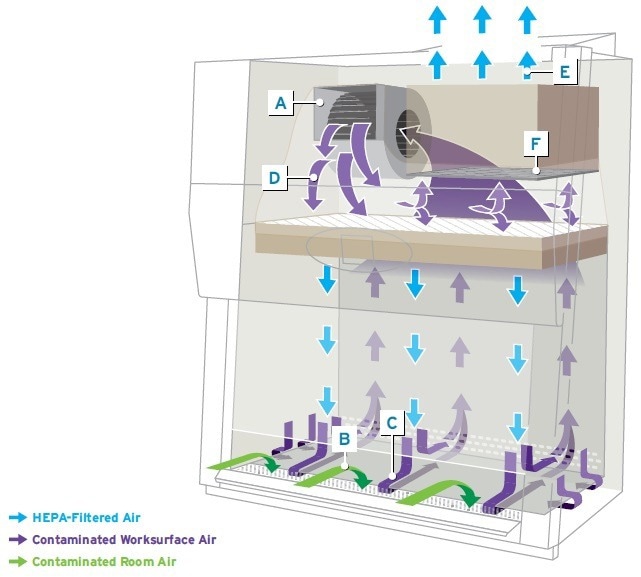 E
A
F
D
C
B
HEPA-Filtered Air
Contaminated Worksurface Air
Contaminated Room Air