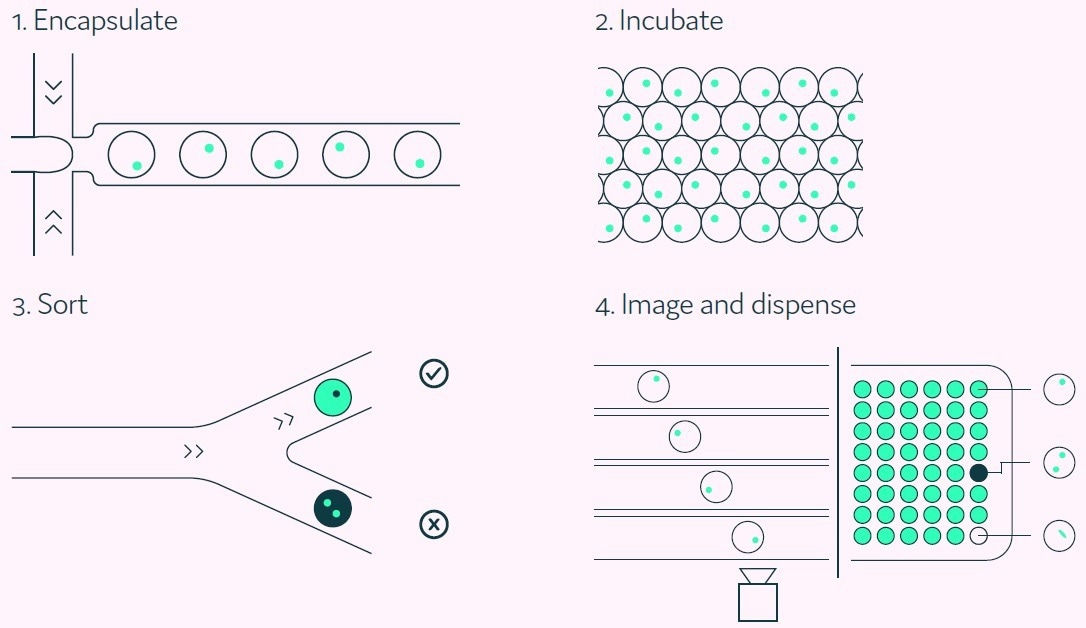 1. Encapsulate

2. Incubate

3. Sort

4. Image and dispense