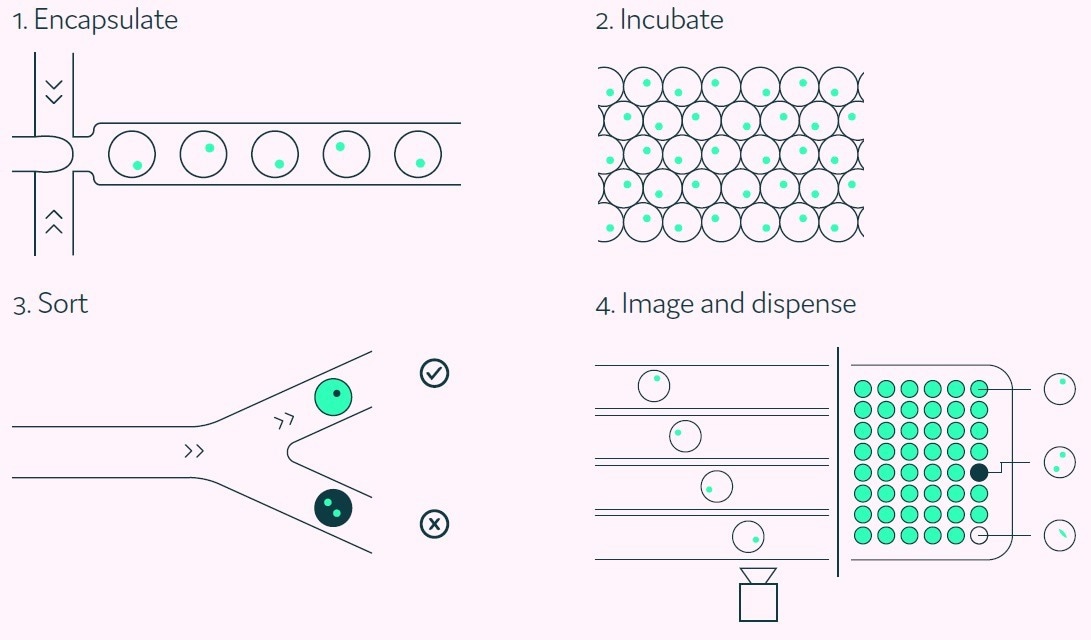 1. Encapsulate

2. Incubate

3. Sort

4. Image and dispense