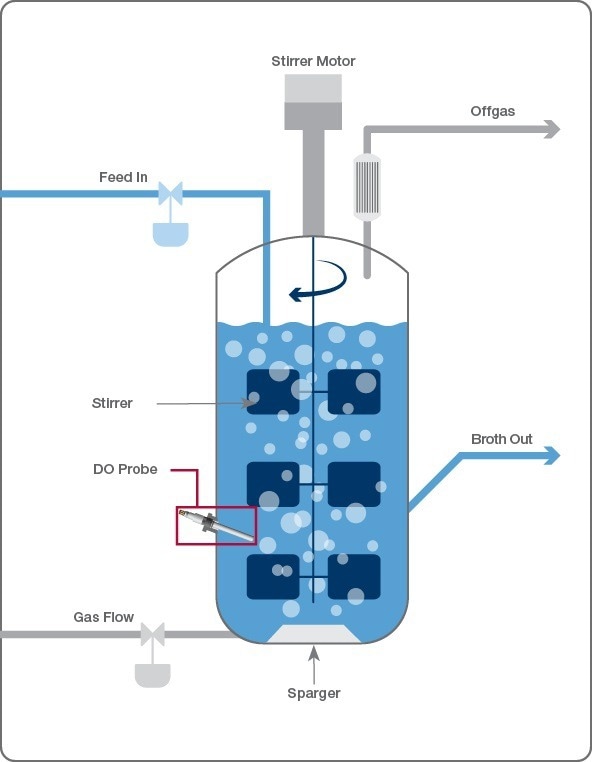 Stirrer Motor

Offgas

Feed In

Stirrer

Broth Out

DO Probe

Gas Flow

Sparger