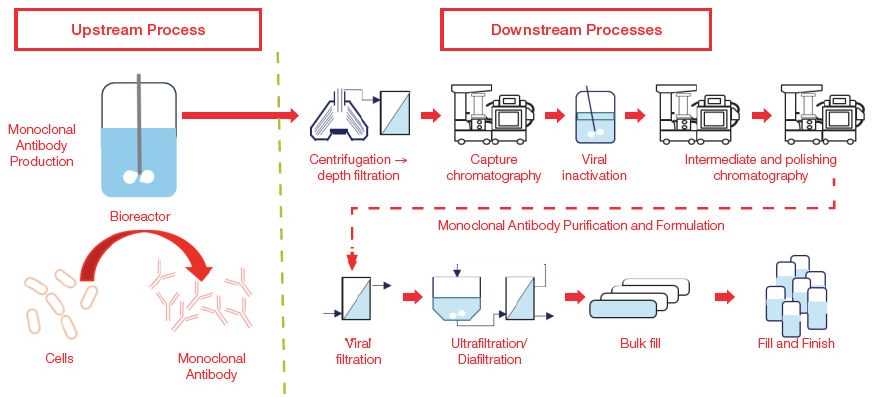 Upstream Process

Downstream Processes

Monoclonal Antibody Production

Bioreactor

Cells

Monoclonal Antibody

Centrifugation → depth filtration

Capture chromatography

Viral inactivation

Intermediate and polishing chromatography

Monoclonal Antibody Purification and Formulation

Viral filtration

Ultrafiltration/ Diafiltration

Bulk fill

Fill and Finish