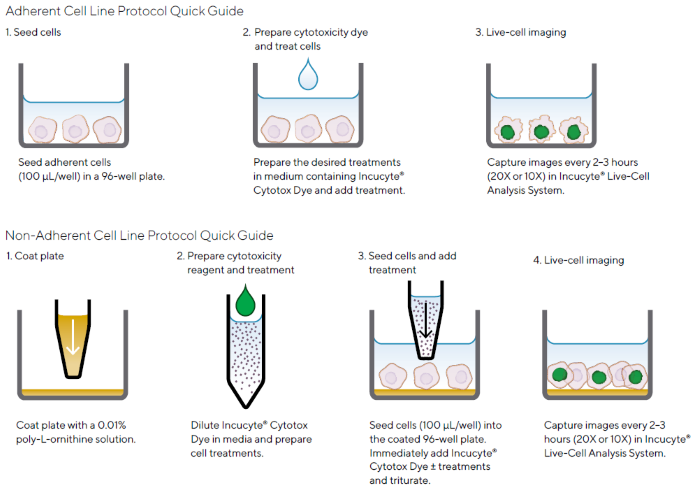 Adherent Cell Line Protocol Quick Guide

1. Seed cells

Seed adherent cells (100 µL/well) in a 96-well plate.

2. Prepare cytotoxicity dye and treat cells

Prepare the desired treatments in medium containing Incucyte® Cytotox Dye and add treatment.

3. Live-cell imaging

Capture images every 2–3 hours (20X or 10X) in Incucyte® Live-Cell Analysis System.

Non-Adherent Cell Line Protocol Quick Guide

1. Coat plate

Coat plate with a 0.01% poly-L-ornithine solution.

2. Prepare cytotoxicity reagent and treatment

Dilute Incucyte® Cytotox Dye in media and prepare cell treatments.

3. Seed cells and add treatment

Seed cells (100 µL/well) into the coated 96-well plate. Immediately add Incucyte® Cytotox Dye ± treatments and triturate.

4. Live-cell imaging

Capture images every 2–3 hours (20X or 10X) in Incucyte® Live-Cell Analysis System.