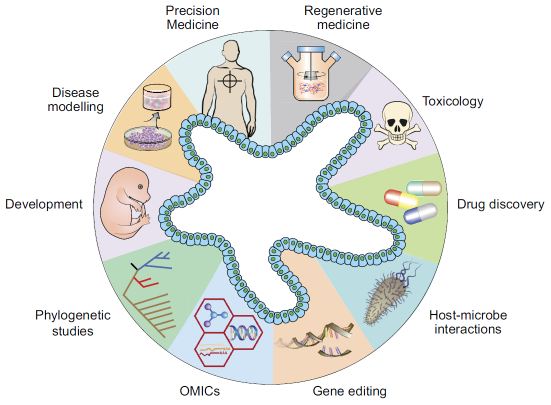 Precision Medicine

Regenerative medicine

Toxicology

Drug discovery

Host-microbe interactions

Gene editing

OMICs

Phylogenetic studies

Development

Disease modelling