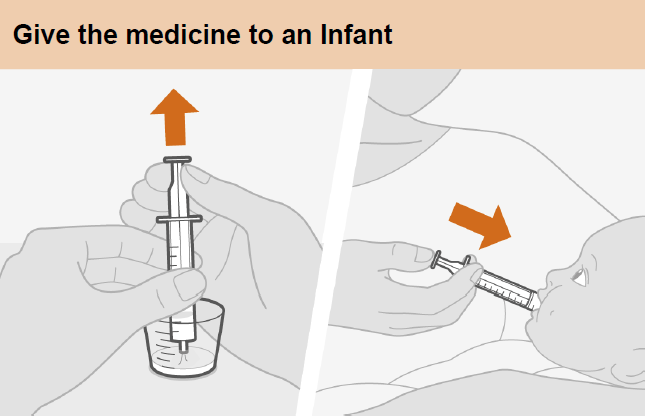 Give the medicine to an Infant