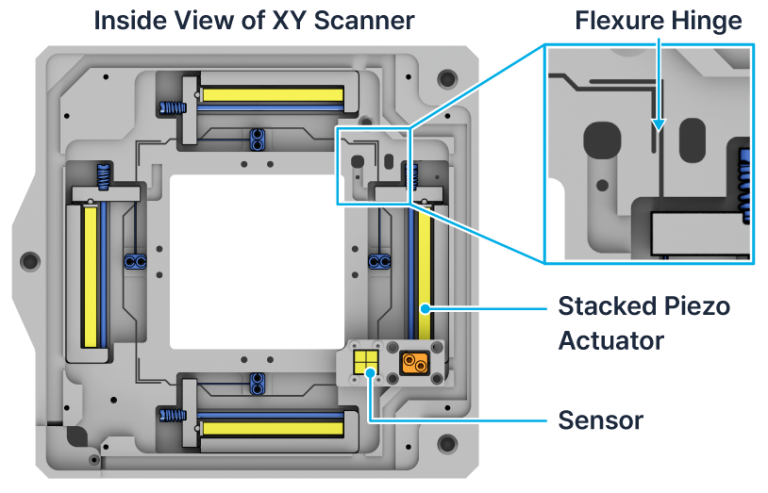 Inside View of XY Scanner

Flexure Hinge

Stacked Piezo Actuator

Sensor