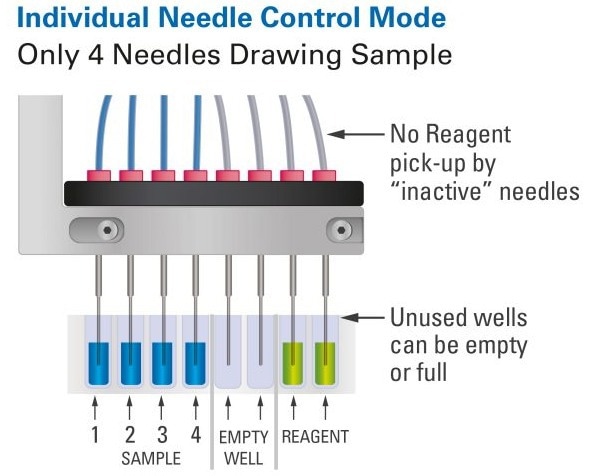 Individual Needle Control Mode
Only 4 Needles Drawing Sample

No Reagent pick-up by “inactive” needles

Unused wells can be empty or full

1 2 3 4
SAMPLE

EMPTY WELL

REAGENT