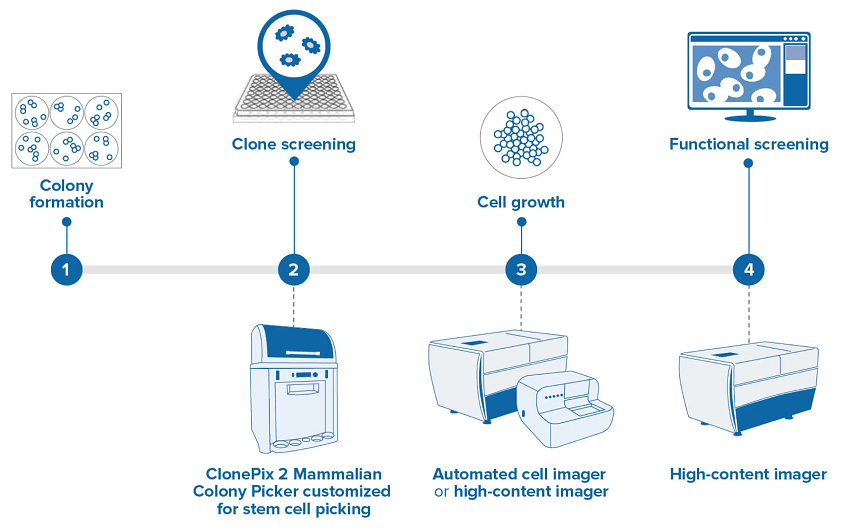 Colony formation

Clone screening

Cell growth

Functional screening

1

2

3

4

ClonePix 2 Mammalian Colony Picker customized for stem cell picking

Automated cell imager or high-content imager

High-content imager