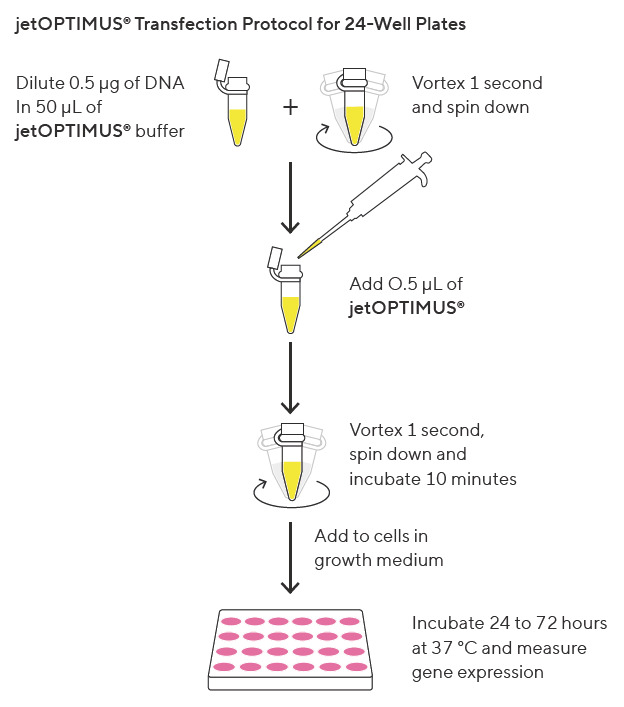 jetOPTIMUS® Transfection Protocol for 24-Well Plates

Dilute 0.5 µg of DNA In 50 µL of jetOPTIMUS® buffer

+

Vortex 1 second and spin down

Add O.5 µL of jetOPTIMUS®

Vortex 1 second, spin down and incubate 10 minutes

Add to cells in growth medium

Incubate 24 to 72 hours at 37 °C and measure gene expression