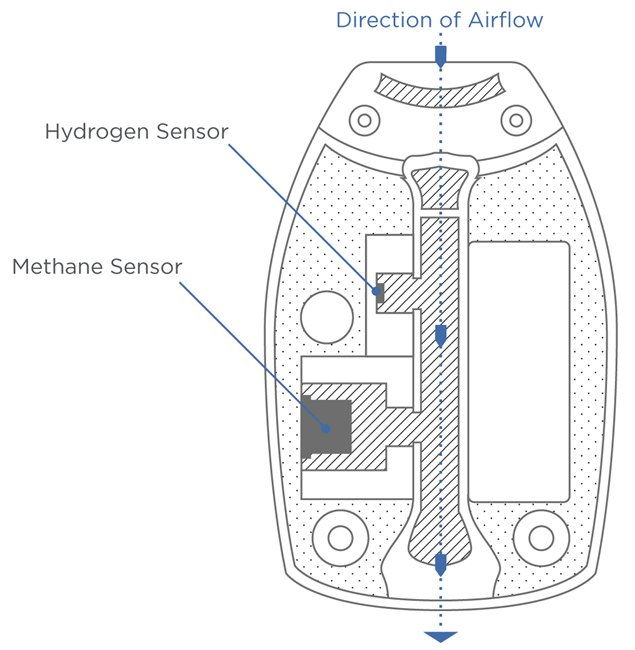 Direction of Airflow

Hydrogen Sensor

Methane Sensor